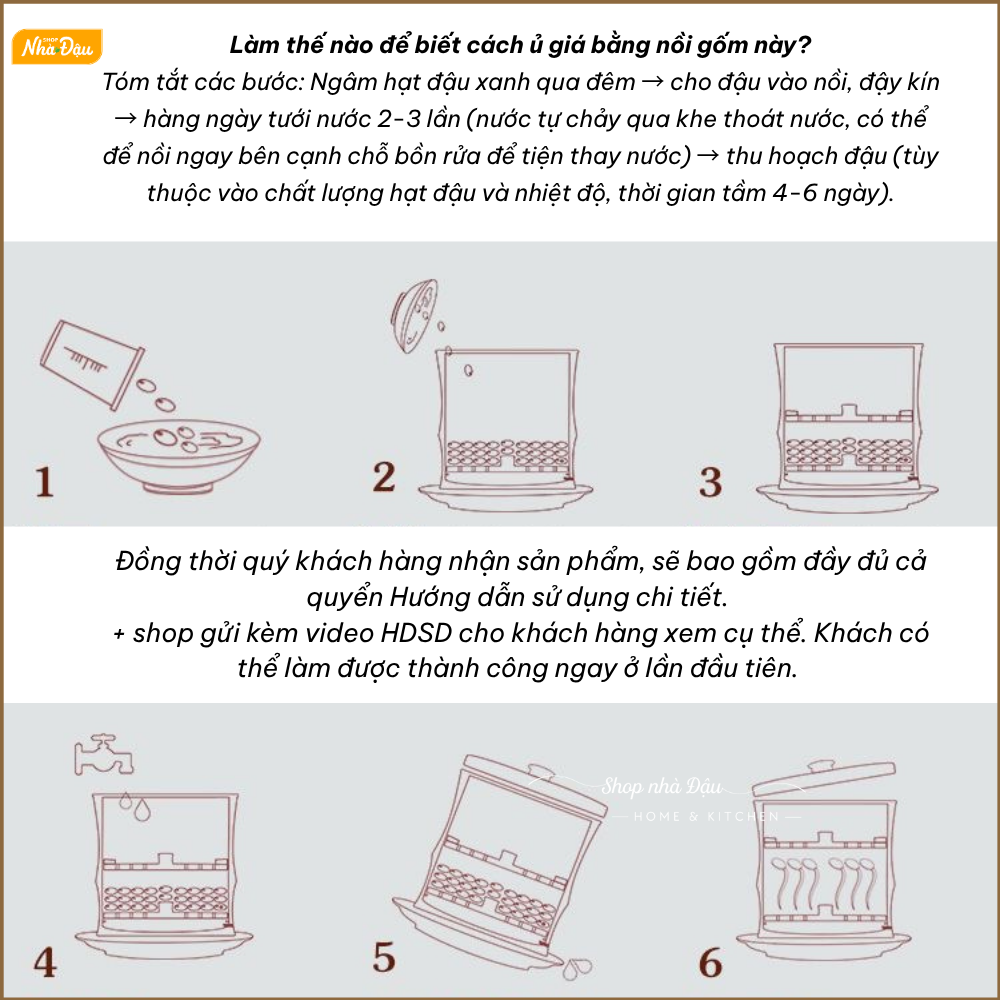 SHOP Nhà Đậu

Làm thế nào để biết cách ủ giá bằng nồi gốm này?

Tóm tắt các bước: Ngâm hạt đậu xanh qua đêm → cho đậu vào nồi, đậy kín → hàng ngày tưới nước 2-3 lần (nước tự chảy qua khe thoát nước, có thể để nồi ngay bên cạnh chỗ bồn rửa để tiện thay nước) → thu hoạch đậu (tùy thuộc vào chất lượng hạt đậu và nhiệt độ, thời gian tầm 4-6 ngày).

1

2

3

Đồng thời quý khách hàng nhận sản phẩm, sẽ bao gồm đầy đủ cả quyển Hướng dẫn sử dụng chi tiết.
+ shop gửi kèm video HDSD cho khách hàng xem cụ thể. Khách có thể làm được thành công ngay ở lần đầu tiên.

Shop nhà Đậu
HOME & KITCHEN

4

5

6