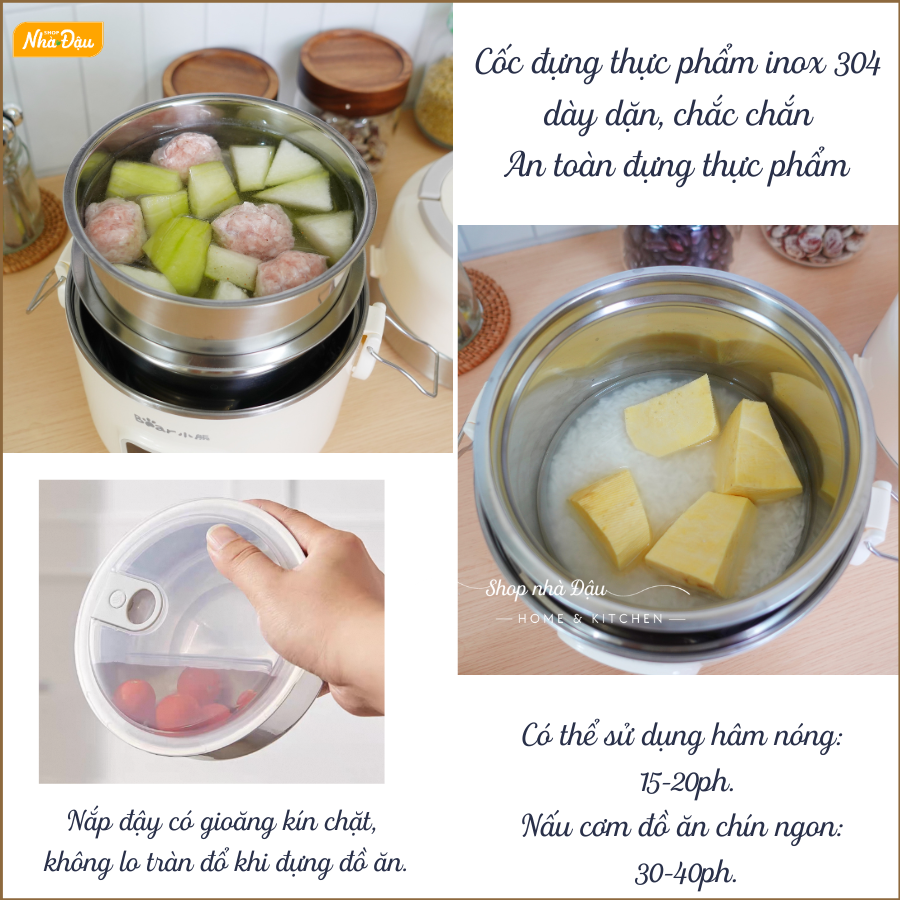 SHOP Nhà Đậu

Cốc đựng thực phẩm inox 304 dày dặn, chắc chắn
An toàn đựng thực phẩm

Shop nhà Đậu
HOME & KITCHEN

Nắp đậy có gioăng kín chặt, không lo tràn đổ khi đựng đồ ăn.

Có thể sử dụng hâm nóng: 15-20ph.
Nấu cơm đồ ăn chín ngon: 30-40ph.